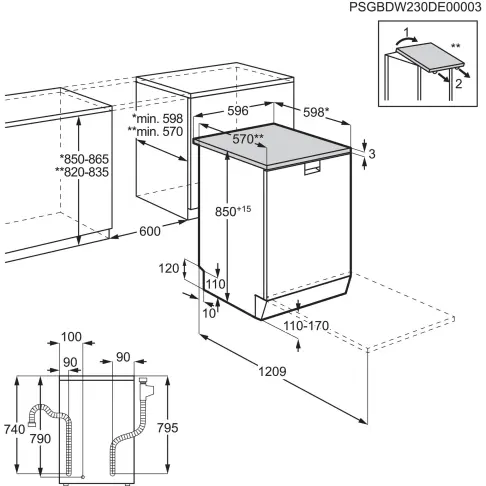 PSGBDW230DE00003

1
**
2

*min. 598
**min. 570
596
598*
570**
3
*850-865
**820-835
850$^{+15}$
600
120
110
10
110-170
1209

100
90
90
740
790
795