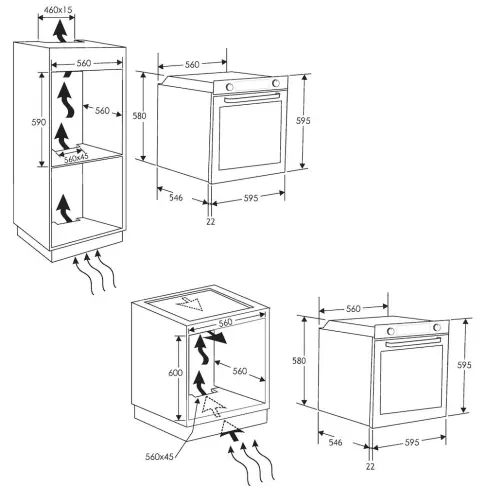 460x15

560

590

560

560x45

560

580

595

546

595

22

560

600

560

560x45

560

580

595

546

595

22